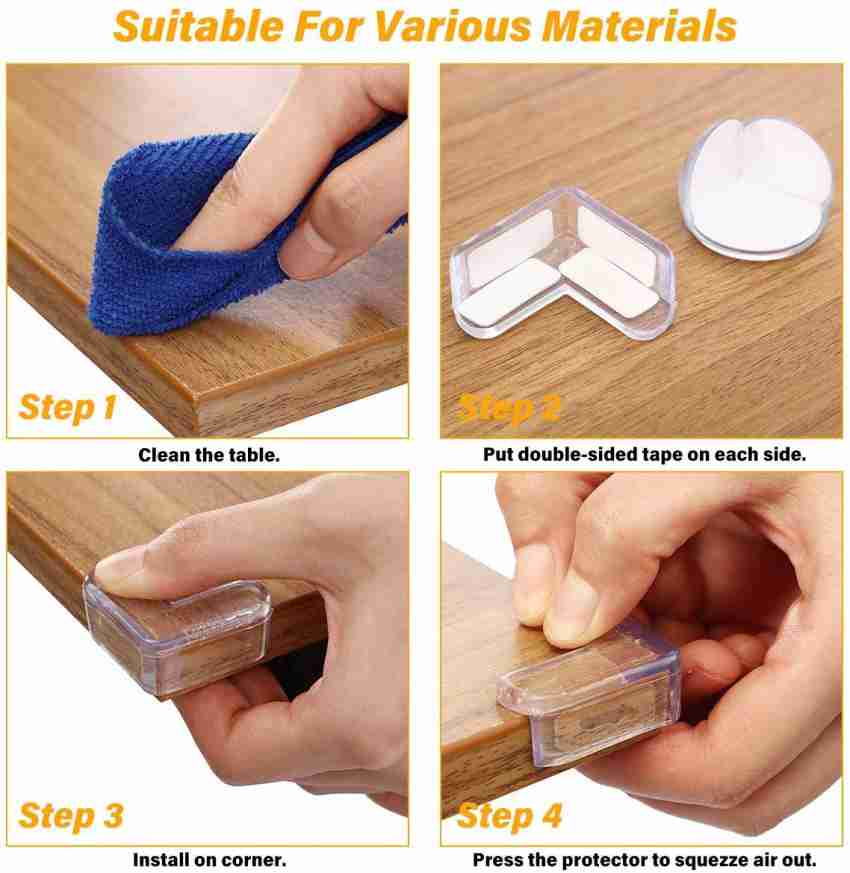 Suitable For Various Materials

Step 1

Clean the table.

Step 2

Put double-sided tape on each side.

Step 3

Install on corner.

Step 4

Press the protector to squezze air out.