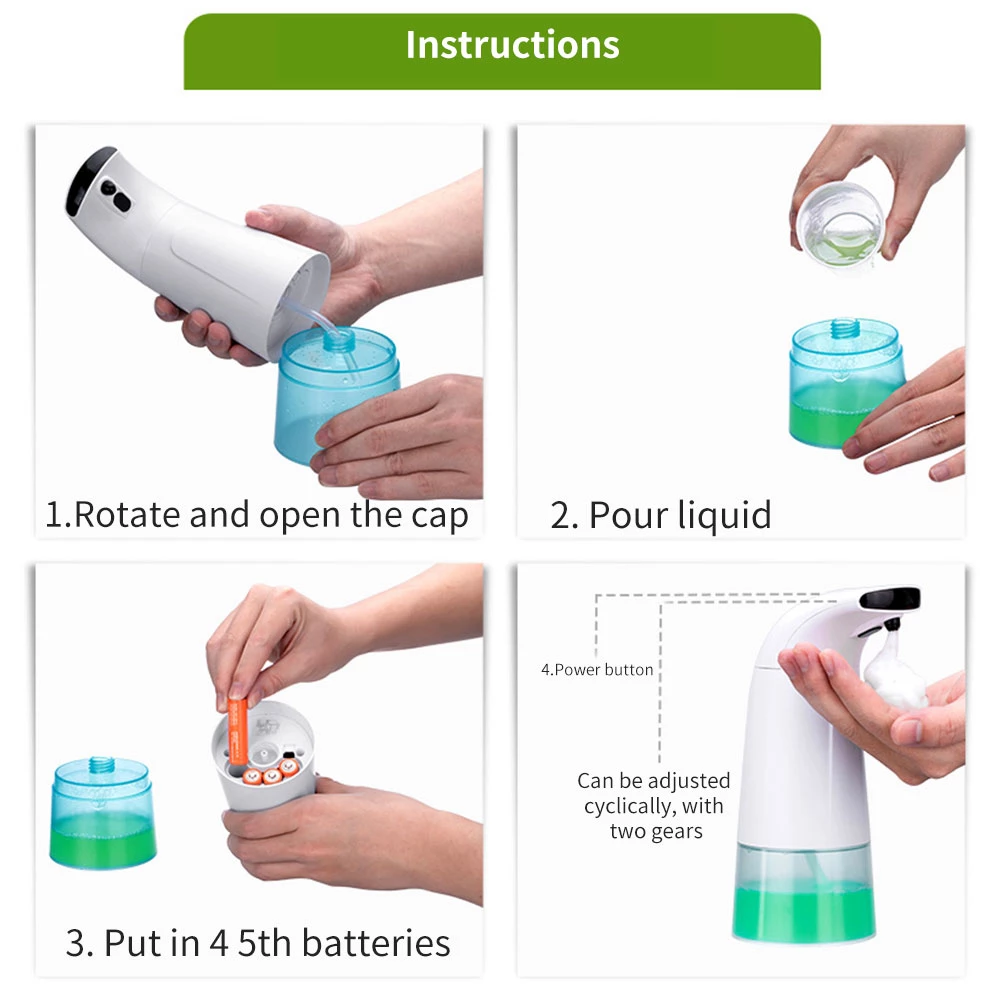 Instructions

1.Rotate and open the cap

2. Pour liquid

3. Put in 4 5th batteries

4.Power button

Can be adjusted cyclically, with two gears